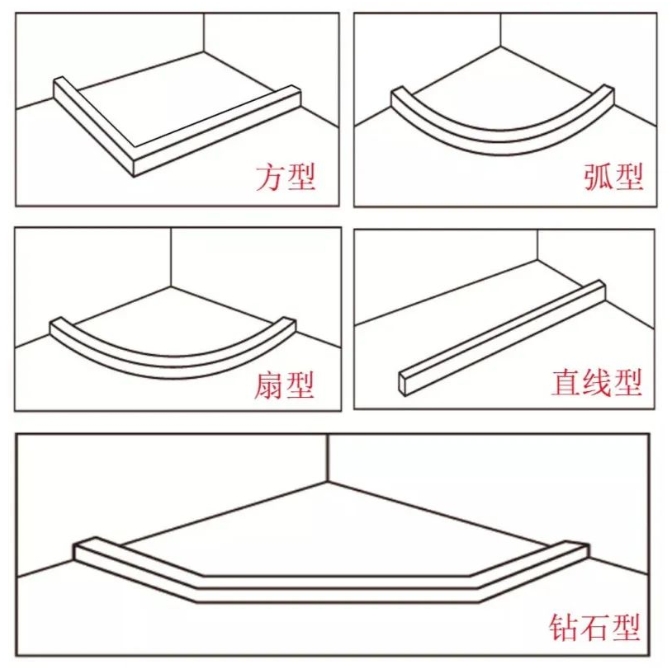 方型

弧型

扇型

直线型

钻石型